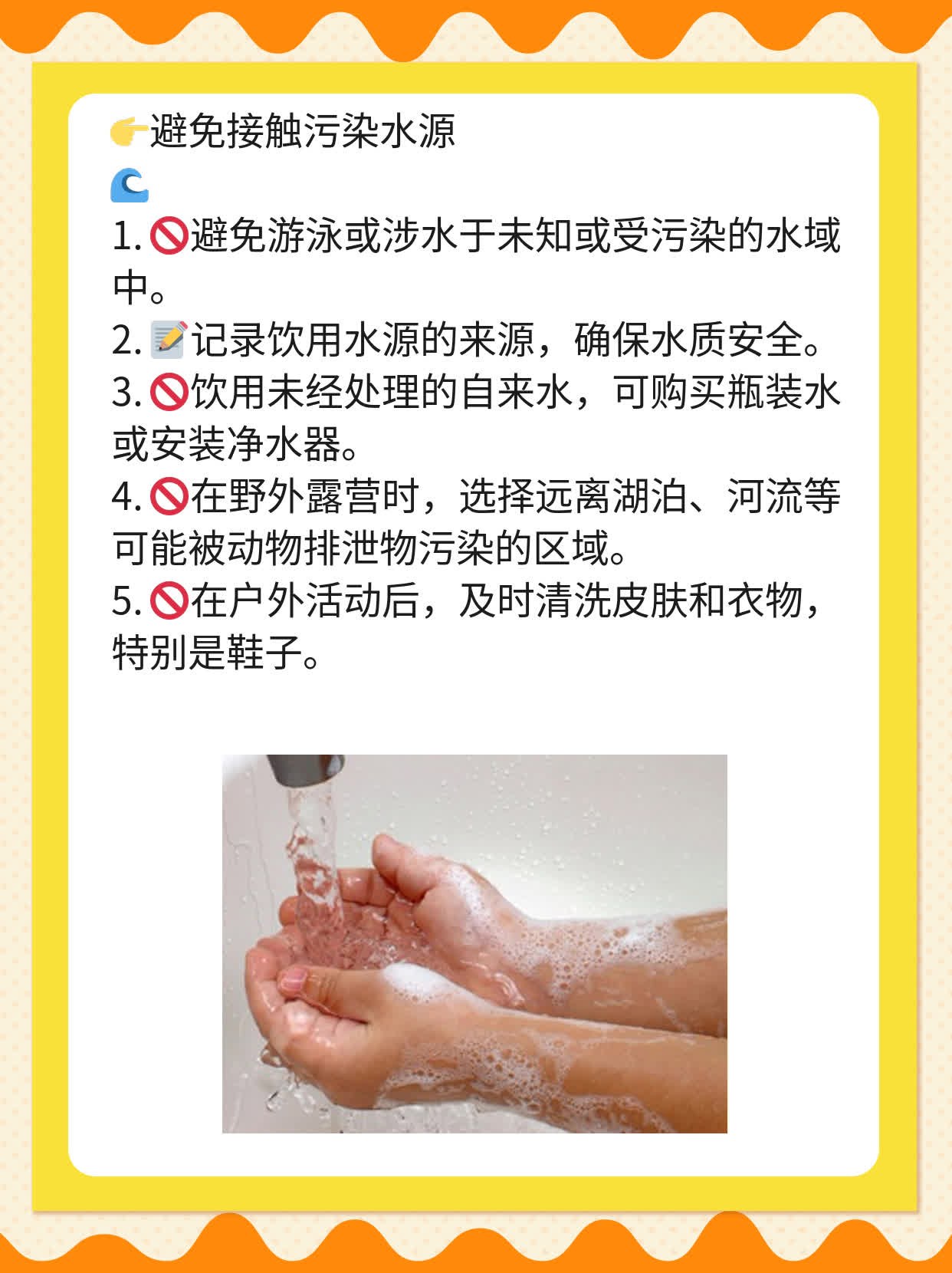 👉避免接触污染水源
🌊
1. 🚫避免游泳或涉水于未知或受污染的水域中。
2. 📝记录饮用水源的来源，确保水质安全。
3. 🚫饮用未经处理的自来水，可购买瓶装水或安装净水器。
4. 🚫在野外露营时，选择远离湖泊、河流等可能被动物排泄物污染的区域。
5. 🚫在户外活动后，及时清洗皮肤和衣物，特别是鞋子。