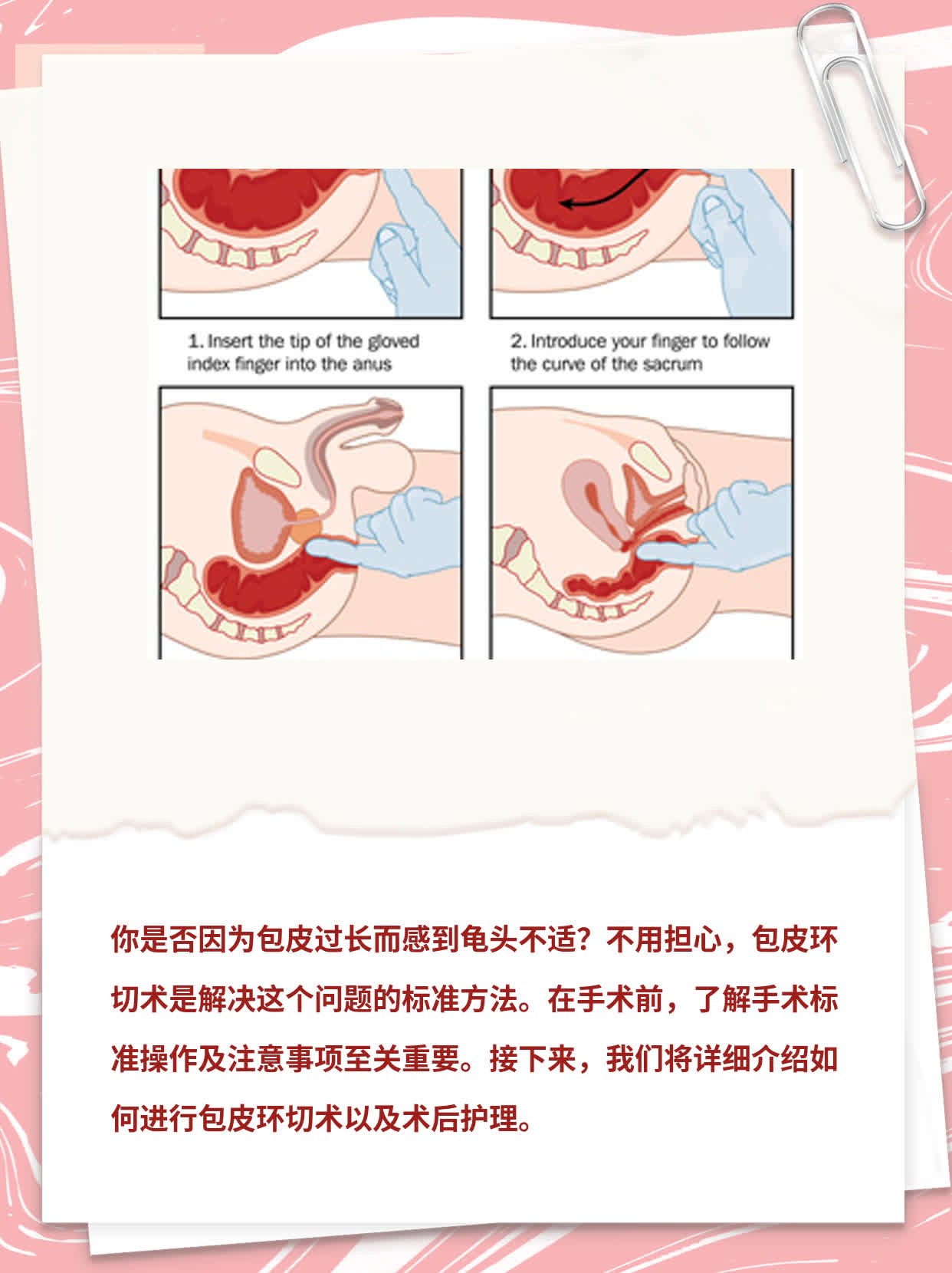 1. Insert the tip of the gloved index finger into the anus

2. Introduce your finger to follow the curve of the sacrum

你是否因为包皮过长而感到龟头不适？不用担心，包皮环切术是解决这个问题的标准方法。在手术前，了解手术标准操作及注意事项至关重要。接下来，我们将详细介绍如何进行包皮环切术以及术后护理。