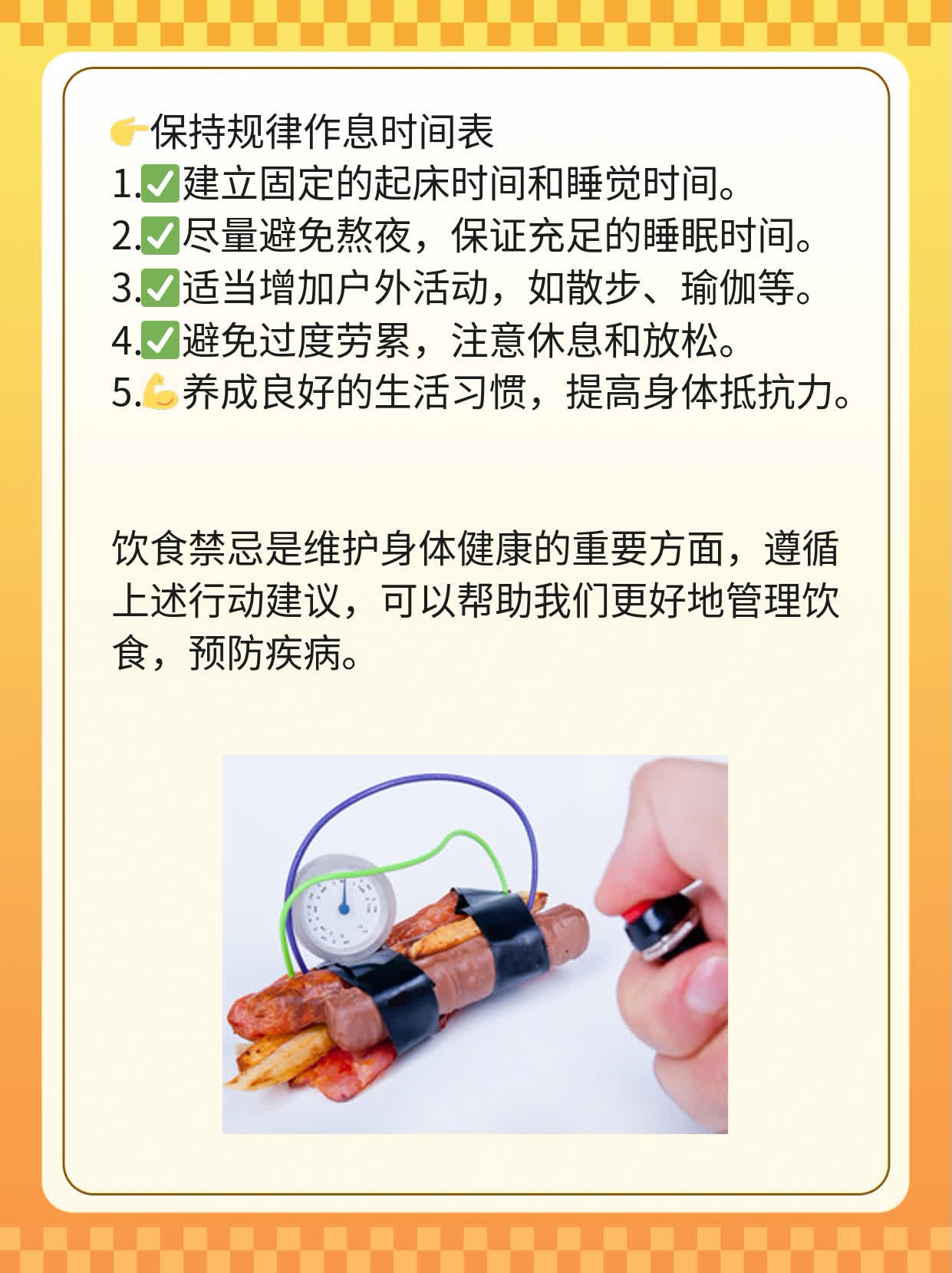 👉保持规律作息时间表
1.✅建立固定的起床时间和睡觉时间。
2.✅尽量避免熬夜，保证充足的睡眠时间。
3.✅适当增加户外活动，如散步、瑜伽等。
4.✅避免过度劳累，注意休息和放松。
5.💪养成良好的生活习惯，提高身体抵抗力。

饮食禁忌是维护身体健康的重要方面，遵循上述行动建议，可以帮助我们更好地管理饮食，预防疾病。