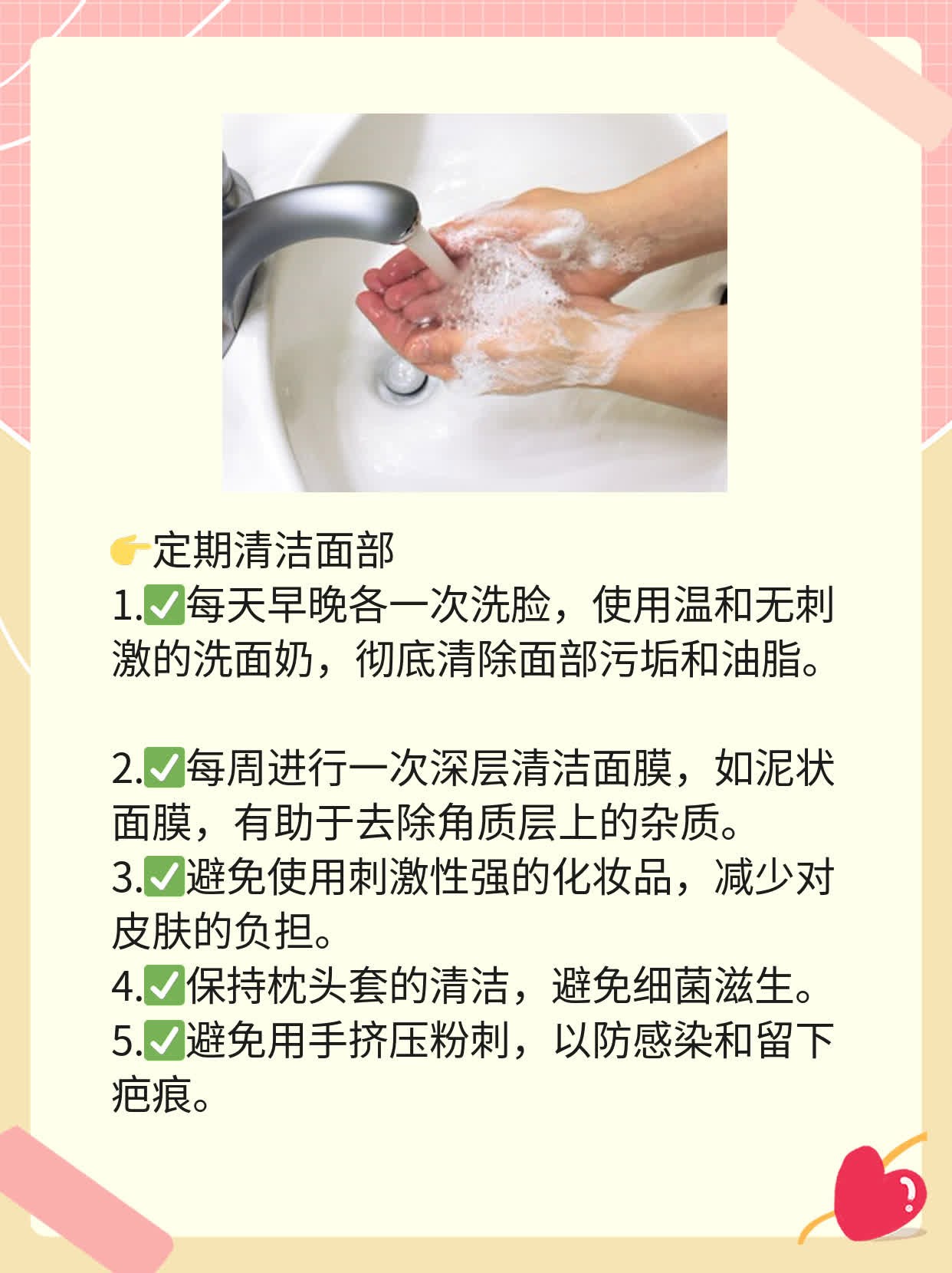 👉定期清洁面部
1.✅每天早晚各一次洗脸，使用温和无刺激的洗面奶，彻底清除面部污垢和油脂。

2.✅每周进行一次深层清洁面膜，如泥状面膜，有助于去除角质层上的杂质。
3.✅避免使用刺激性强的化妆品，减少对皮肤的负担。
4.✅保持枕头套的清洁，避免细菌滋生。
5.✅避免用手挤压粉刺，以防感染和留下疤痕。