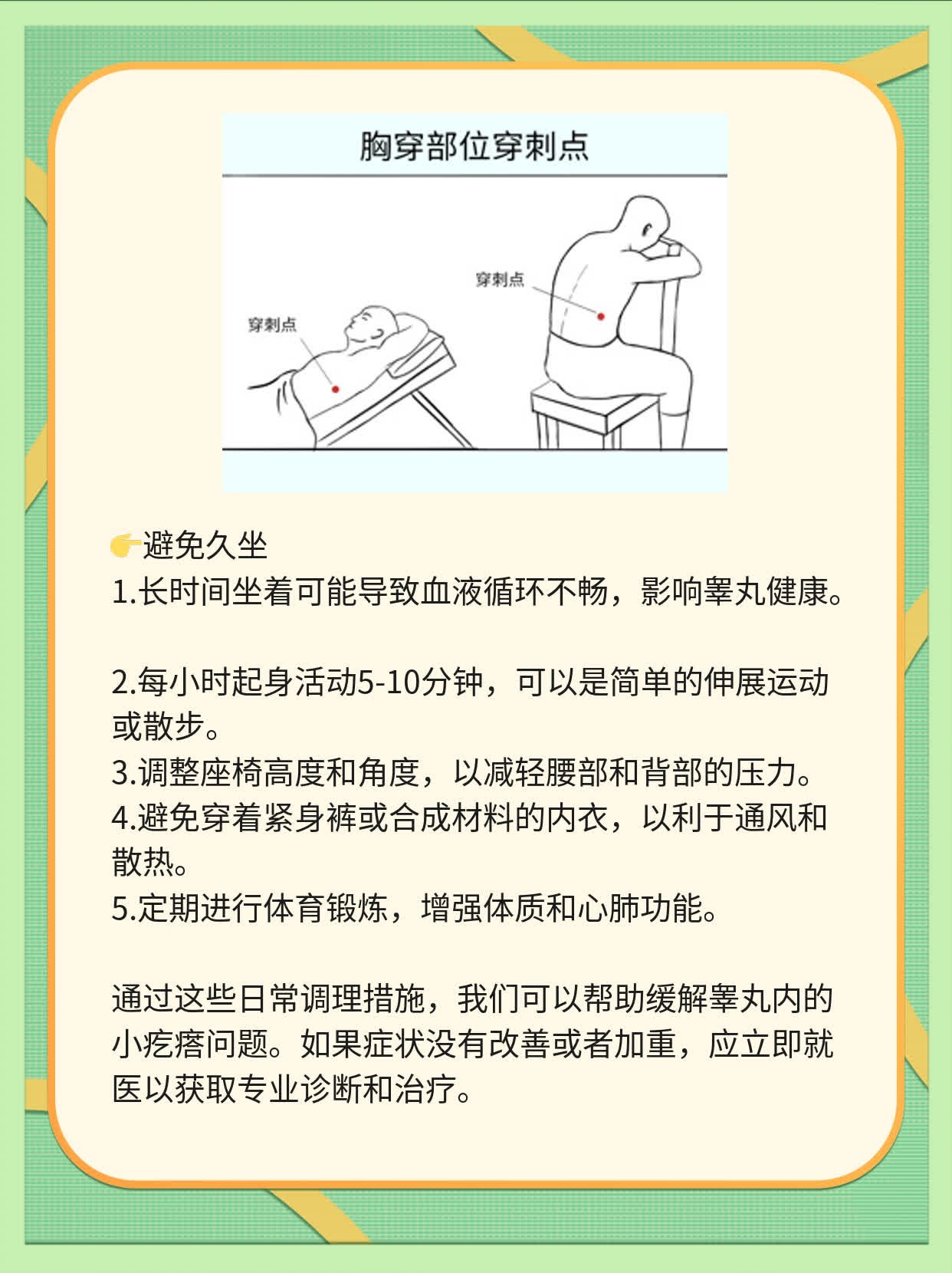 胸穿部位穿刺点

穿刺点

穿刺点

👉避免久坐
1.长时间坐着可能导致血液循环不畅，影响睾丸健康。

2.每小时起身活动5-10分钟，可以是简单的伸展运动或散步。
3.调整座椅高度和角度，以减轻腰部和背部的压力。
4.避免穿着紧身裤或合成材料的内衣，以利于通风和散热。
5.定期进行体育锻炼，增强体质和心肺功能。

通过这些日常调理措施，我们可以帮助缓解睾丸内的小疙瘩问题。如果症状没有改善或者加重，应立即就医以获取专业诊断和治疗。