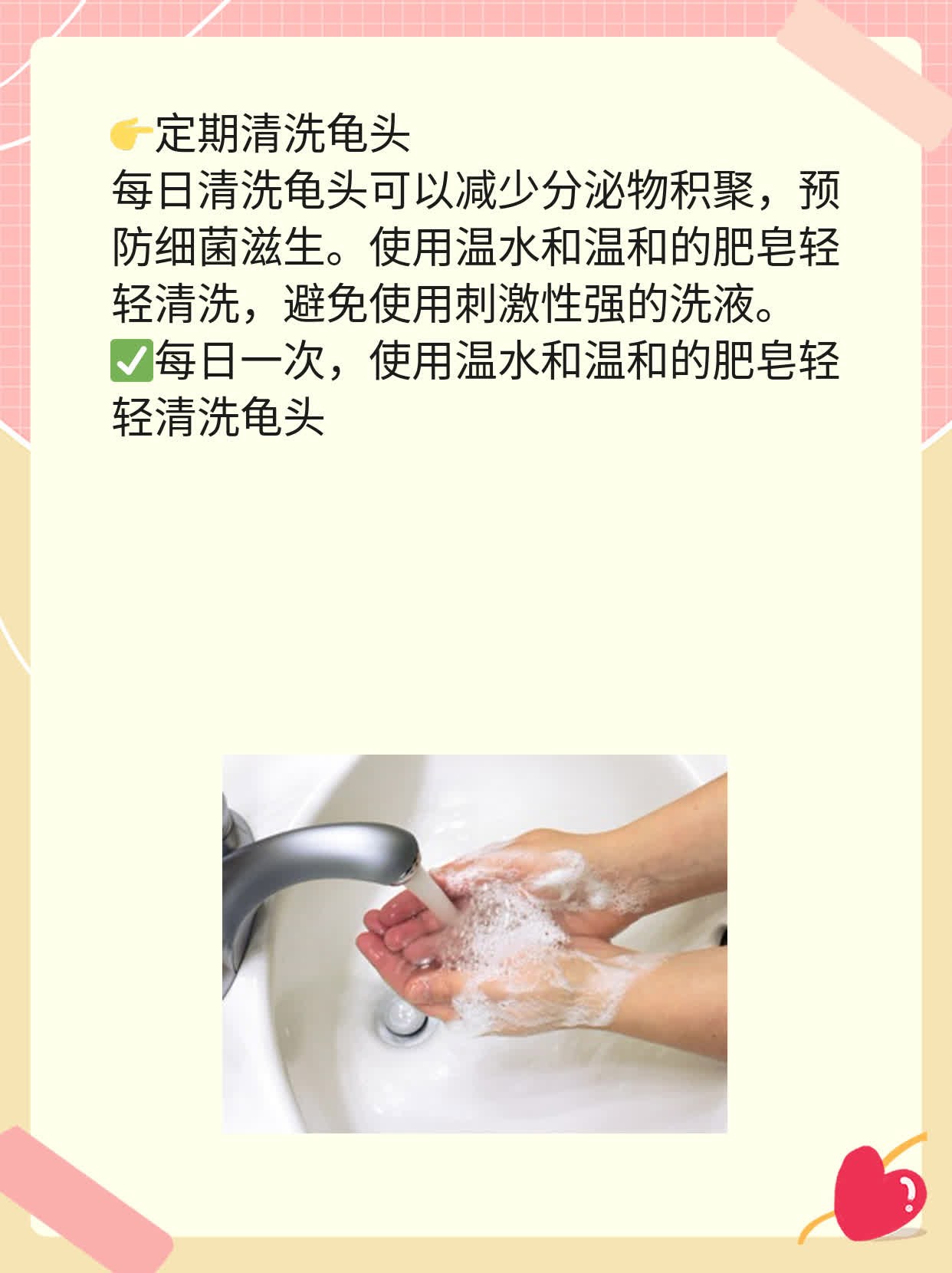 👉定期清洗龟头
每日清洗龟头可以减少分泌物积聚，预防细菌滋生。使用温水和温和的肥皂轻轻清洗，避免使用刺激性强的洗液。
✅每日一次，使用温水和温和的肥皂轻轻清洗龟头