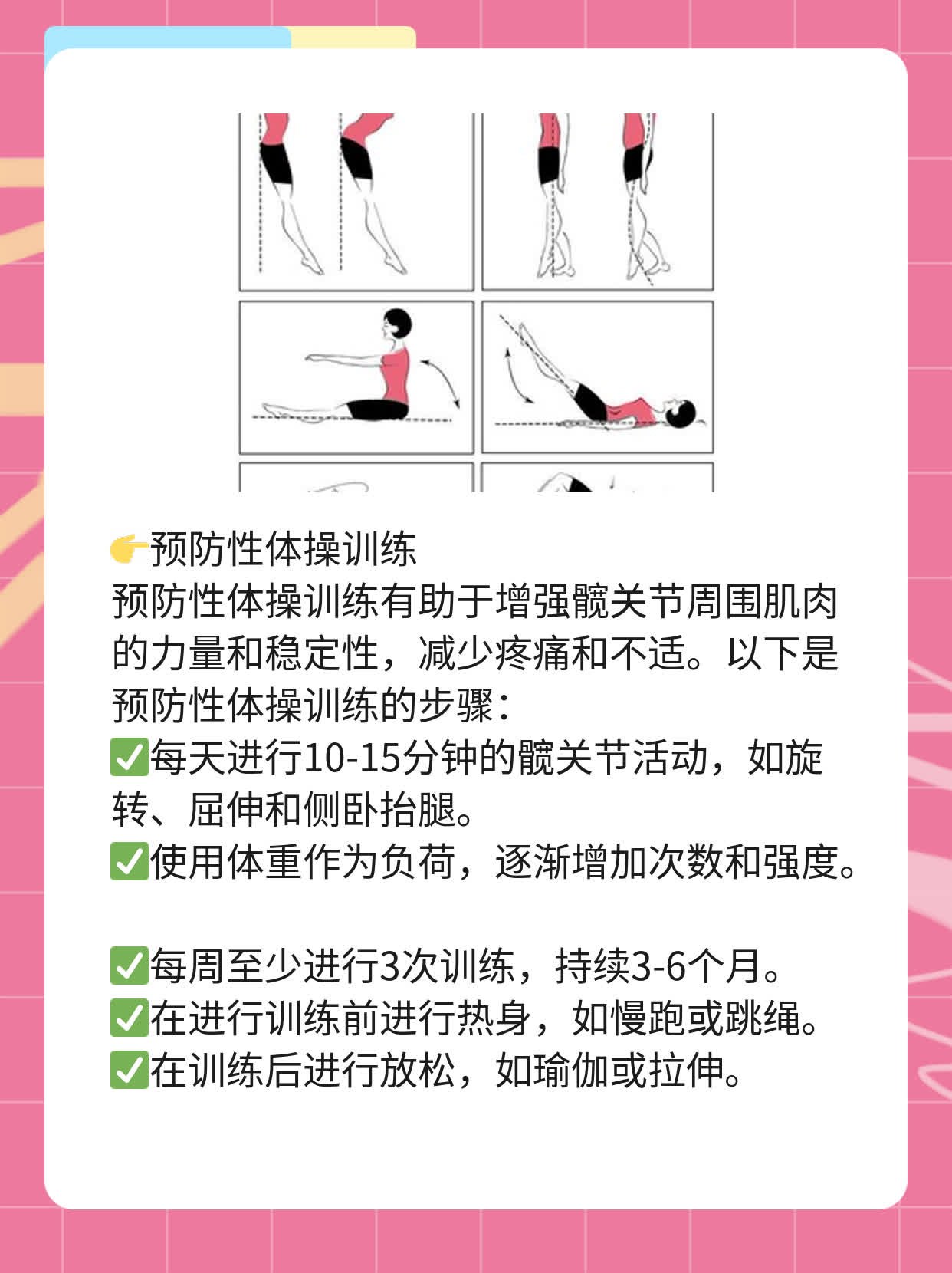 👉预防性体操训练
预防性体操训练有助于增强髋关节周围肌肉的力量和稳定性，减少疼痛和不适。以下是预防性体操训练的步骤：
✅每天进行10-15分钟的髋关节活动，如旋转、屈伸和侧卧抬腿。
✅使用体重作为负荷，逐渐增加次数和强度。

✅每周至少进行3次训练，持续3-6个月。
✅在进行训练前进行热身，如慢跑或跳绳。
✅在训练后进行放松，如瑜伽或拉伸。