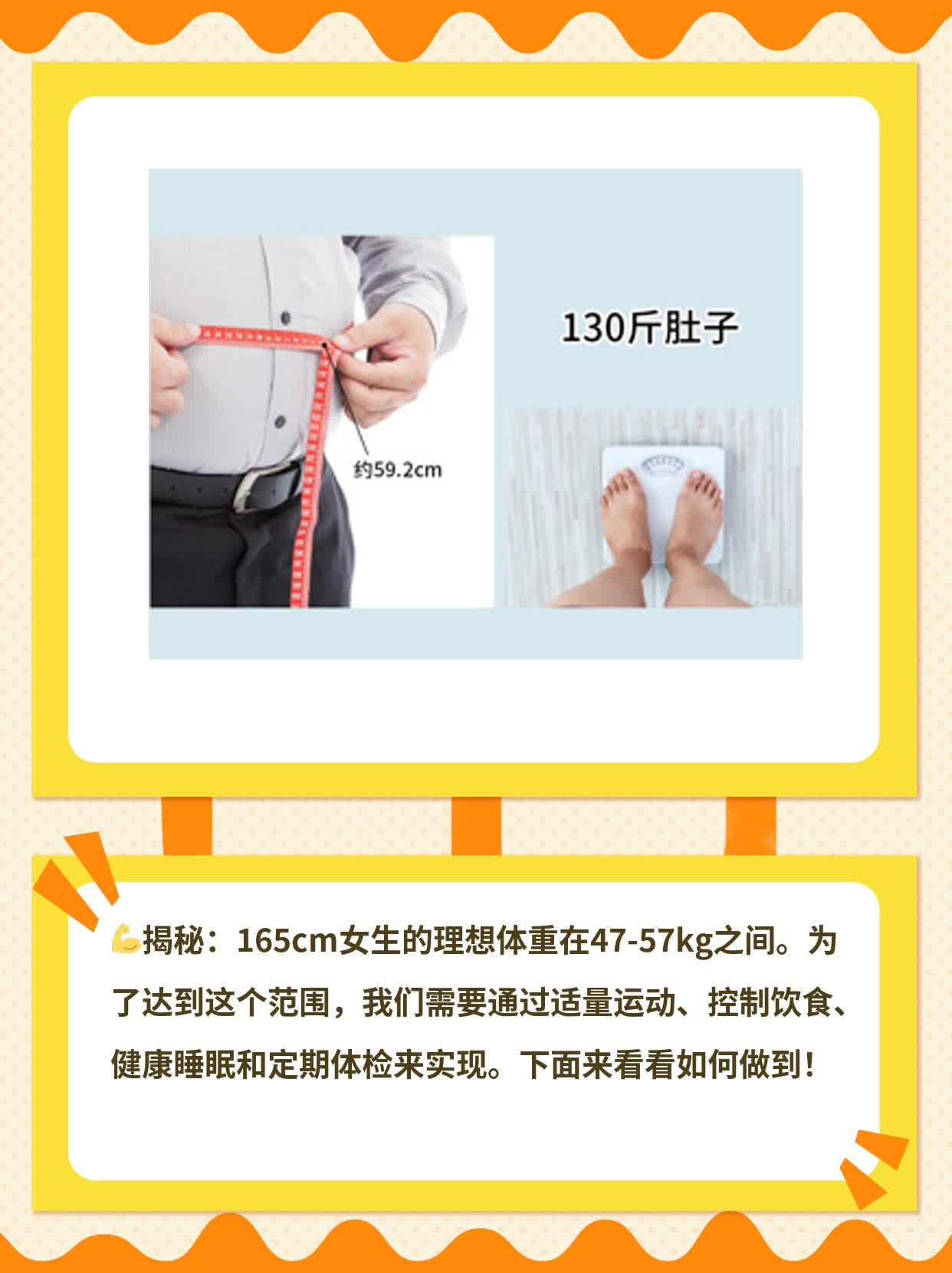 约59.2cm

130斤肚子

💪揭秘：165cm女生的理想体重在47-57kg之间。为了达到这个范围，我们需要通过适量运动、控制饮食、健康睡眠和定期体检来实现。下面来看看如何做到！